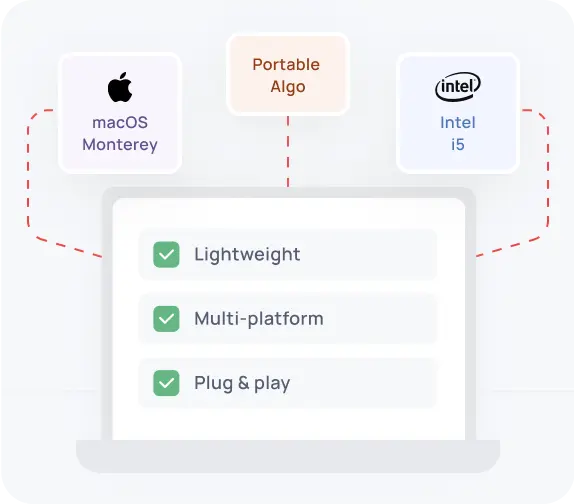 macOS Monterey

Portable Algo

intel

Intel i5

Lightweight

Multi-platform

Plug & play